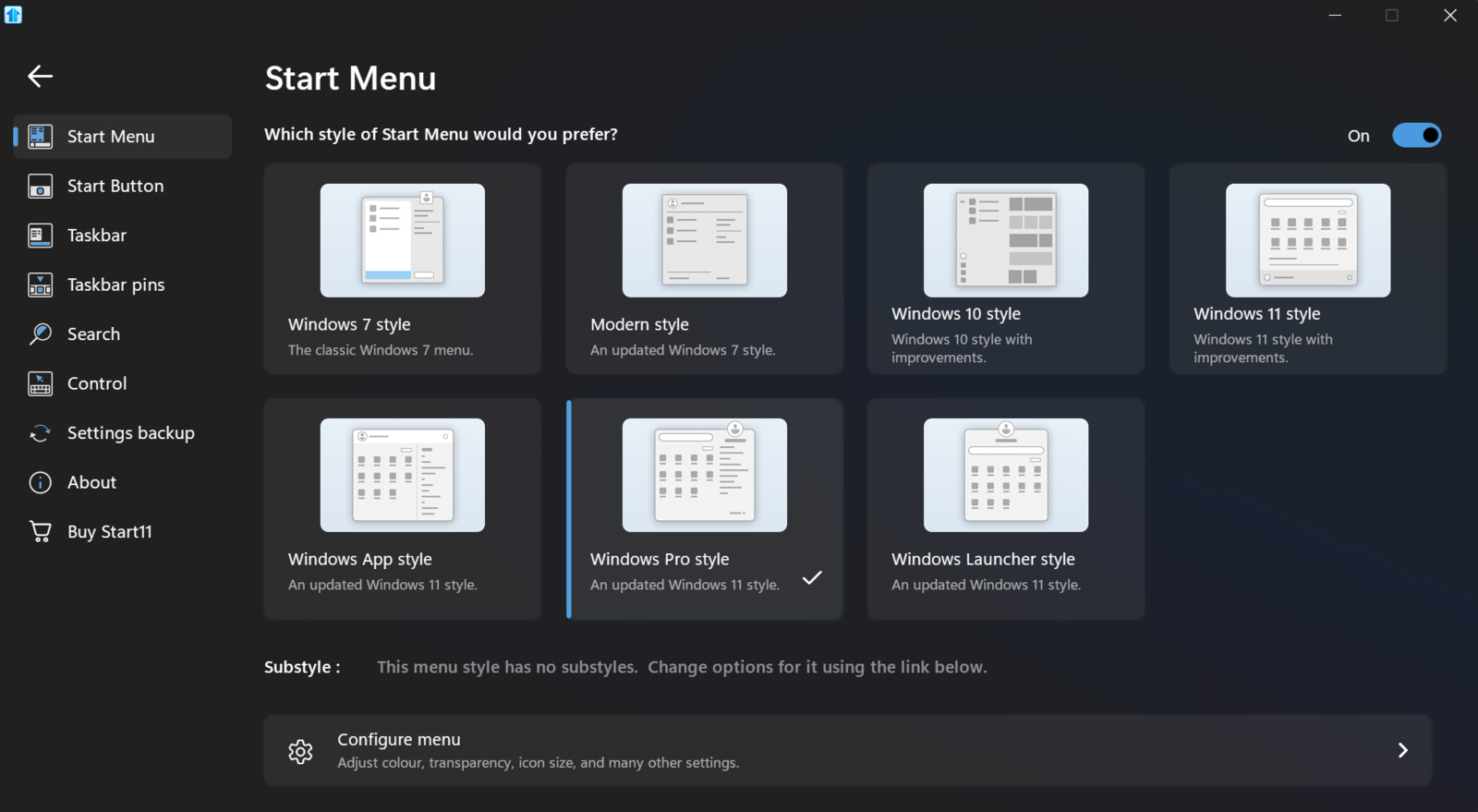 Start Menu
Start Button
Taskbar
Taskbar pins
Search
Control
Settings backup
About
Buy Start11

Start Menu

Which style of Start Menu would you prefer?

On

Windows 7 style
The classic Windows 7 menu.

Modern style
An updated Windows 7 style.

Windows 10 style
Windows 10 style with improvements.

Windows 11 style
Windows 11 style with improvements.

Windows App style
An updated Windows 11 style.

Windows Pro style
An updated Windows 11 style.

Windows Launcher style
An updated Windows 11 style.

Substyle : This menu style has no substyles. Change options for it using the link below.

Configure menu
Adjust colour, transparency, icon size, and many other settings.